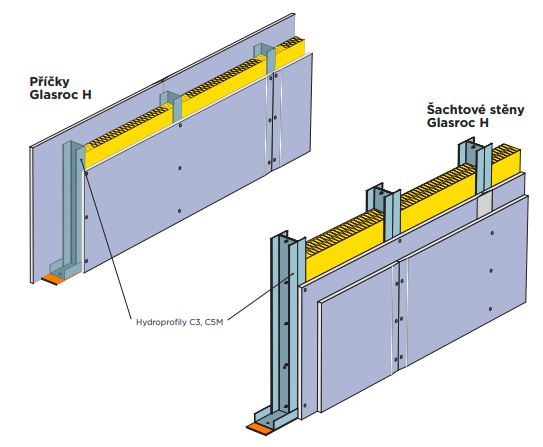 Příčky
Glasroc H

Šachtové stěny
Glasroc H

Hydroprofily C3, C5M